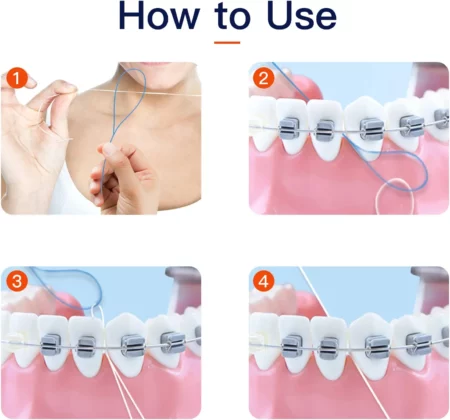 How to Use

1

2

3

4