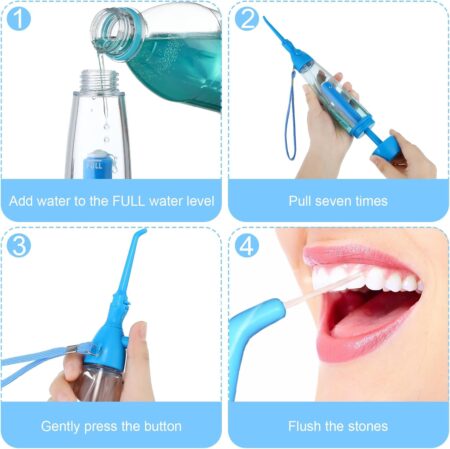 1

FULL

Add water to the FULL water level

2

Pull seven times

3

Gently press the button

4

Flush the stones